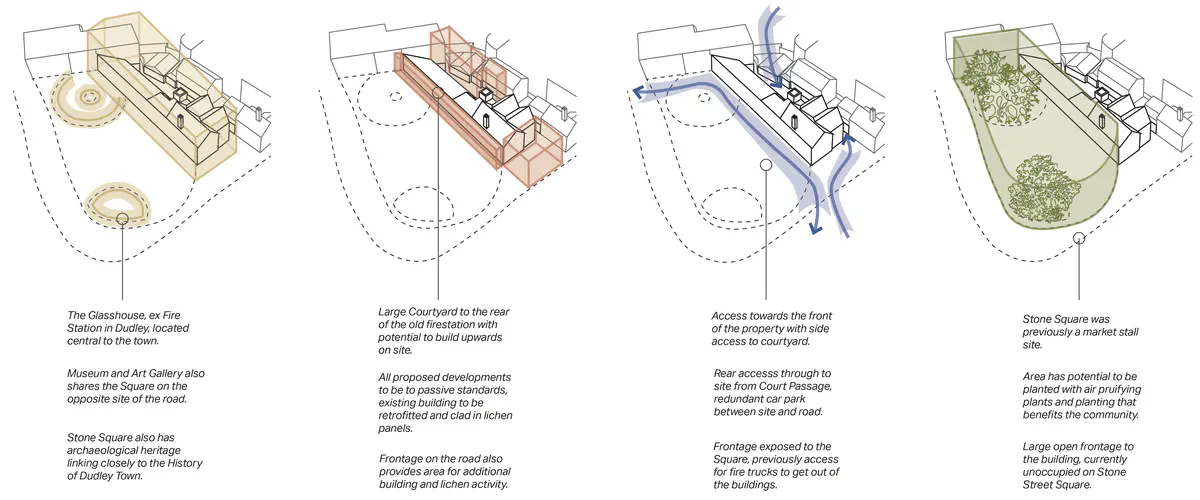 The Glasshouse, ex Fire Station in Dudley, located central to the town.

Museum and Art Gallery also shares the Square on the opposite site of the road.

Stone Square also has archaeological heritage linking closely to the History of Dudley Town.

Large Courtyard to the rear of the old firestation with potential to build upwards on site.

All proposed developments to be to passive standards, existing building to be retrofitted and clad in lichen panels.

Frontage on the road also provides area for additional building and lichen activity.

Access towards the front of the property with side access to courtyard.

Rear accesss through to site from Court Passage, redundant car park between site and road.

Frontage exposed to the Square, previously access for fire trucks to get out of the buildings.

Stone Square was previously a market stall site.

Area has potential to be planted with air pruifying plants and planting that benefits the community.

Large open frontage to the building, currently unoccupied on Stone Street Square.